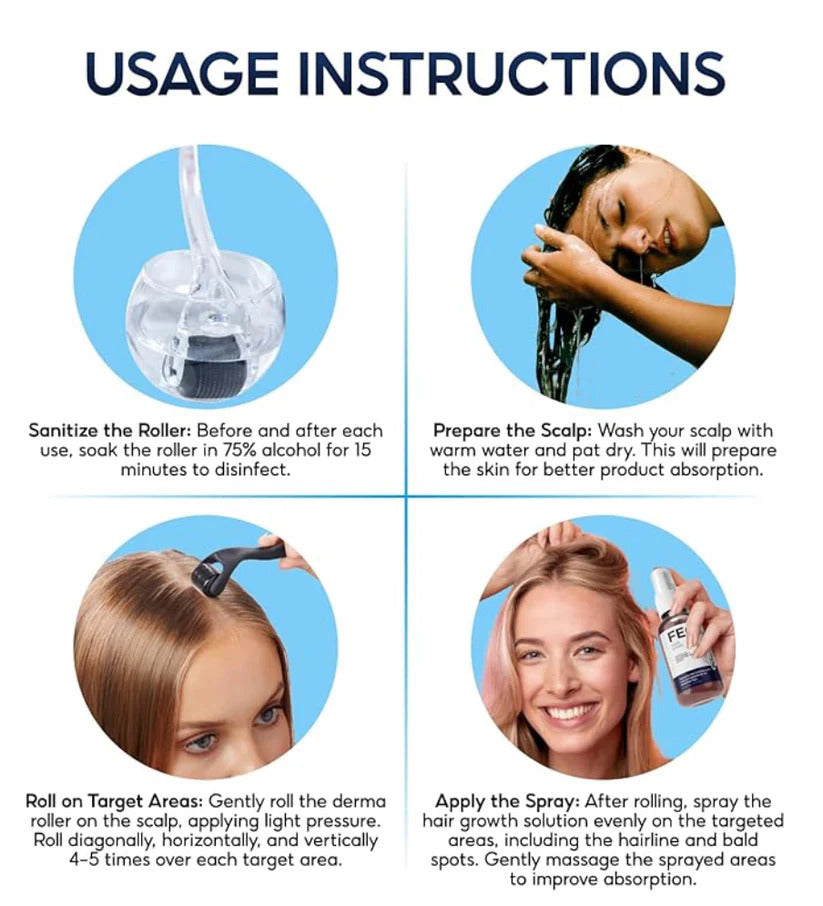 USAGE INSTRUCTIONS

Sanitize the Roller: Before and after each use, soak the roller in 75% alcohol for 15 minutes to disinfect.

Prepare the Scalp: Wash your scalp with warm water and pat dry. This will prepare the skin for better product absorption.

FE

Roll on Target Areas: Gently roll the derma roller on the scalp, applying light pressure. Roll diagonally, horizontally, and vertically 4-5 times over each target area.

Apply the Spray: After rolling, spray the hair growth solution evenly on the targeted areas, including the hairline and bald spots. Gently massage the sprayed areas to improve absorption.